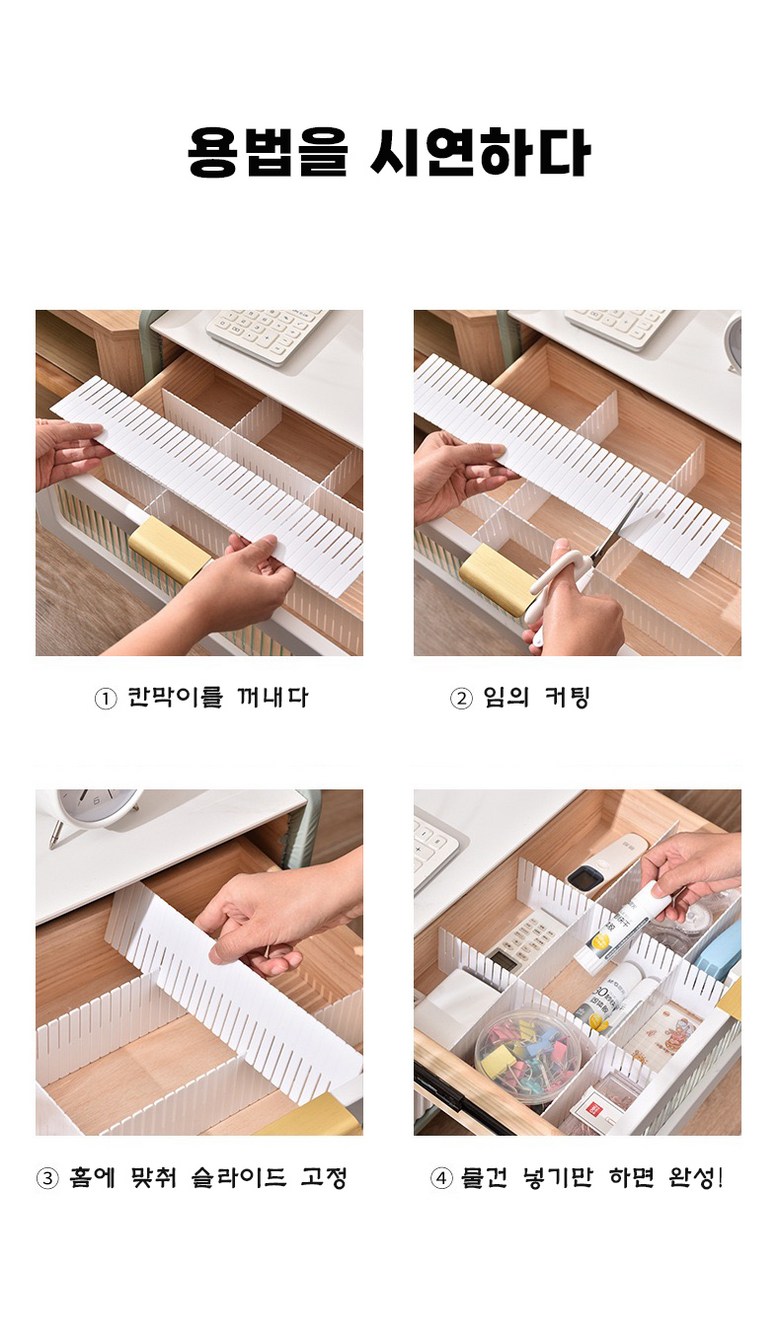 용법을 시연하다

① 칸막이를 꺼내다

② 임의 커팅

③ 홈에 맞춰 슬라이드 고정

④ 물건 넣기만 하면 완성!