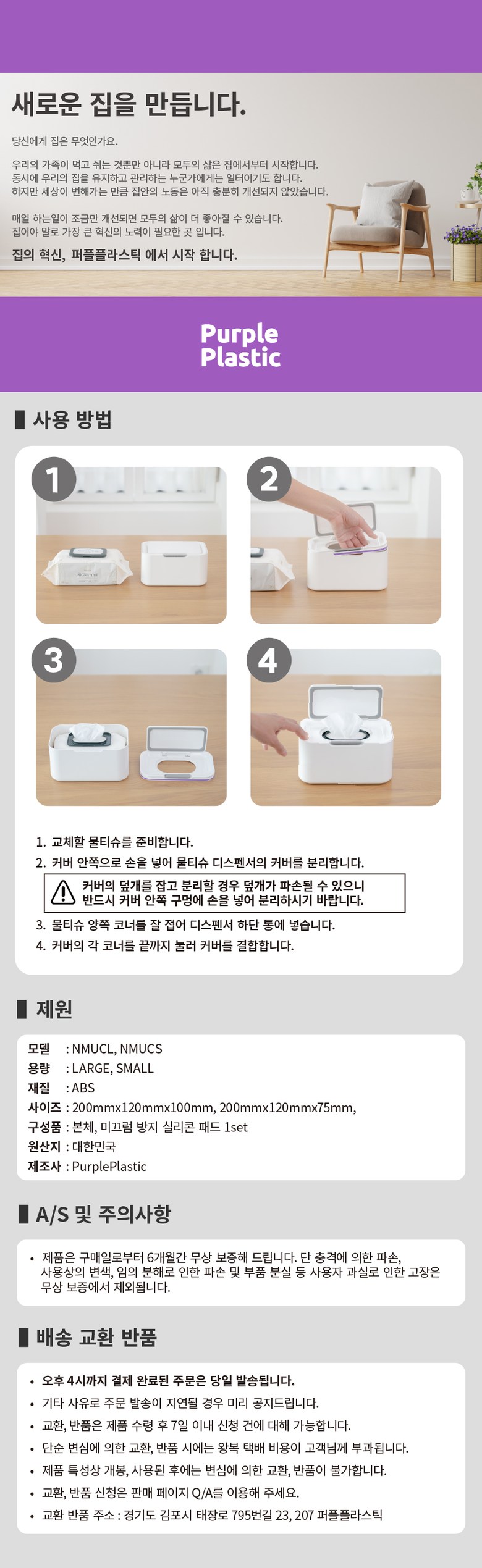 새로운 집을 만듭니다.

당신에게 집은 무엇인가요.

우리의 가족이 먹고 쉬는 것뿐만 아니라 모두의 삶은 집에서부터 시작합니다.
동시에 우리의 집을 유지하고 관리하는 누군가에게는 일터이기도 합니다.
하지만 세상이 변해가는 만큼 집안의 노동은 아직 충분히 개선되지 않았습니다.

매일 하는일이 조금만 개선되면 모두의 삶이 더 좋아질 수 있습니다.
집이야 말로 가장 큰 혁신의 노력이 필요한 곳 입니다.

집의 혁신, 퍼플플라스틱 에서 시작 합니다.

Purple Plastic

사용 방법

1

2

3

4

1. 교체할 물티슈를 준비합니다.
2. 커버 안쪽으로 손을 넣어 물티슈 디스펜서의 커버를 분리합니다.
커버의 덮개를 잡고 분리할 경우 덮개가 파손될 수 있으니 반드시 커버 안쪽 구멍에 손을 넣어 분리하시기 바랍니다.
3. 물티슈 양쪽 코너를 잘 접어 디스펜서 하단 통에 넣습니다.
4. 커버의 각 코너를 끝까지 눌러 커버를 결합합니다.

제원

모델 : NMUCL, NMUCS
용량 : LARGE, SMALL
재질 : ABS
사이즈 : 200mmx120mmx100mm, 200mmx120mmx75mm,
구성품 : 본체, 미끄럼 방지 실리콘 패드 1set
원산지 : 대한민국
제조사 : PurplePlastic

A/S 및 주의사항

• 제품은 구매일로부터 6개월간 무상 보증해 드립니다. 단 충격에 의한 파손, 사용상의 변색, 임의 분해로 인한 파손 및 부품 분실 등 사용자 과실로 인한 고장은 무상 보증에서 제외됩니다.

배송 교환 반품

• 오후 4시까지 결제 완료된 주문은 당일 발송됩니다.
• 기타 사유로 주문 발송이 지연될 경우 미리 공지드립니다.
• 교환, 반품은 제품 수령 후 7일 이내 신청 건에 대해 가능합니다.
• 단순 변심에 의한 교환, 반품 시에는 왕복 택배 비용이 고객님께 부과됩니다.
• 제품 특성상 개봉, 사용된 후에는 변심에 의한 교환, 반품이 불가합니다.
• 교환, 반품 신청은 판매 페이지 Q/A를 이용해 주세요.
• 교환 반품 주소 : 경기도 김포시 태장로 795번길 23, 207 퍼플플라스틱