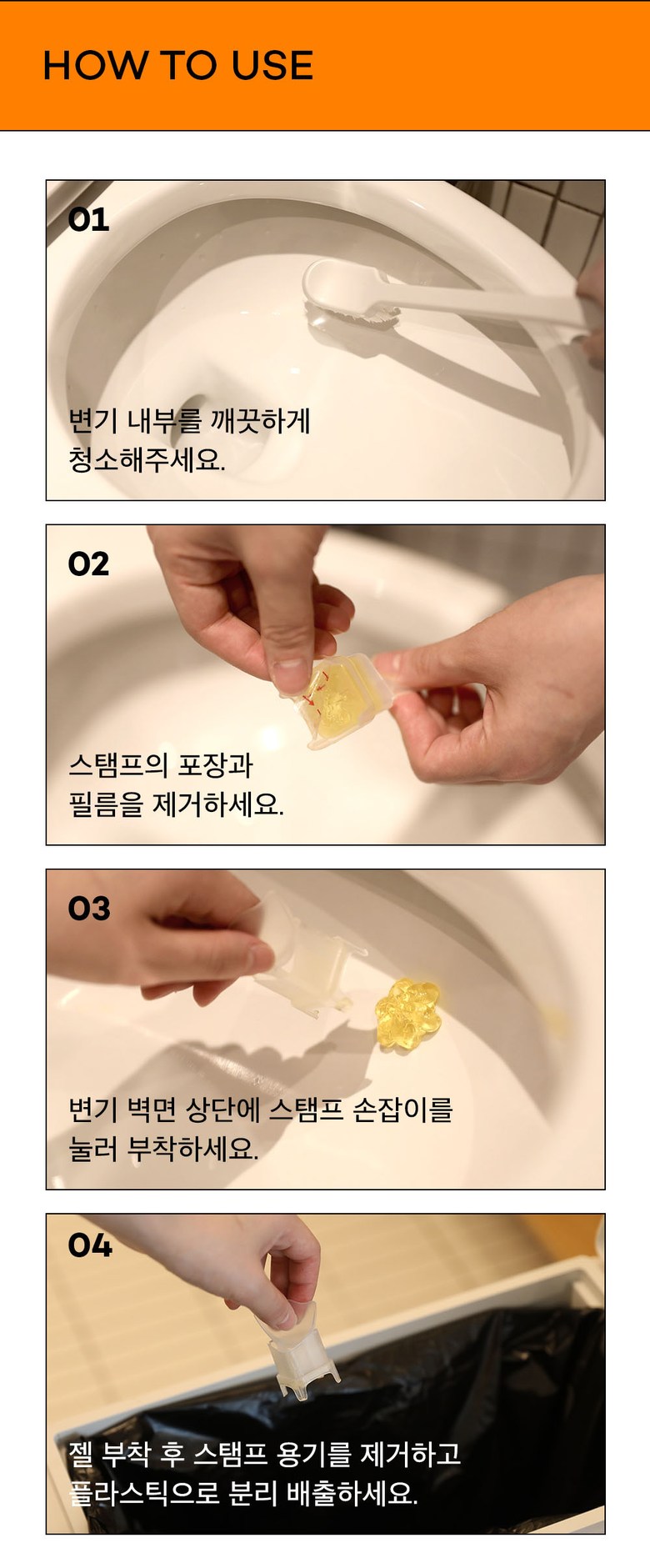 HOW TO USE

01

변기 내부를 깨끗하게 청소해주세요.

02

스탬프의 포장과 필름을 제거하세요.

03

변기 벽면 상단에 스탬프 손잡이를 눌러 부착하세요.

04

젤 부착 후 스탬프 용기를 제거하고 플라스틱으로 분리 배출하세요.