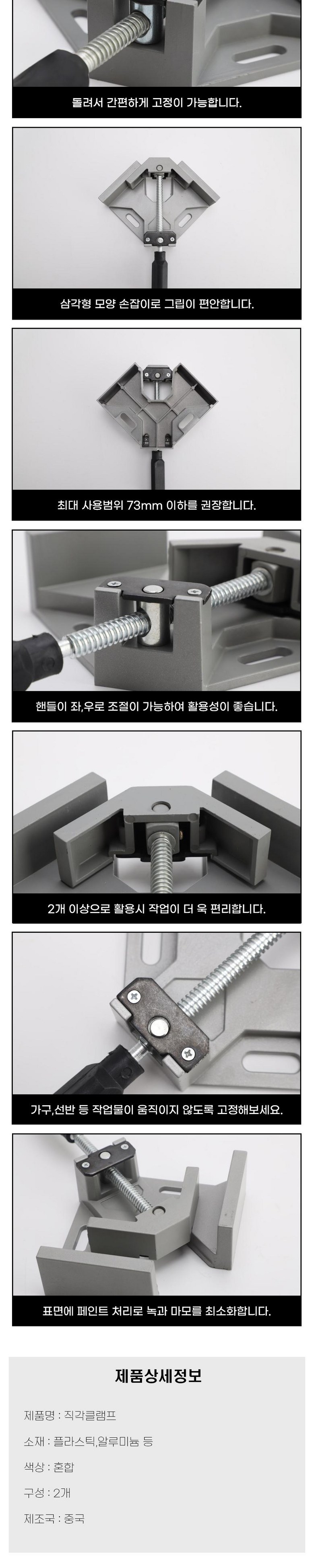 돌려서 간편하게 고정이 가능합니다.

삼각형 모양 손잡이로 그립이 편안합니다.

최대 사용범위 73mm 이하를 권장합니다.

핸들이 좌,우로 조절이 가능하여 활용성이 좋습니다.

2개 이상으로 활용시 작업이 더 욱 편리합니다.

가구,선반 등 작업물이 움직이지 않도록 고정해보세요.

표면에 페인트 처리로 녹과 마모를 최소화합니다.

제품상세정보

제품명 : 직각클램프

소재 : 플라스틱,알루미늄 등

색상 : 혼합

구성 : 2개

제조국 : 중국