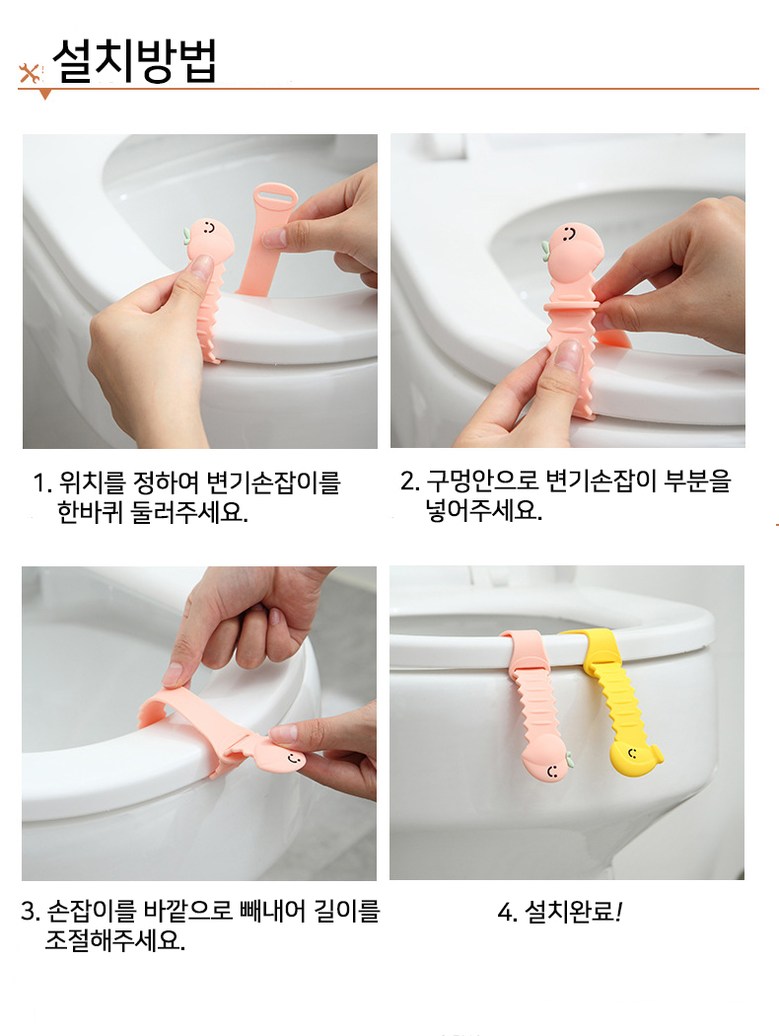 설치방법

1. 위치를 정하여 변기손잡이를 한바퀴 둘러주세요.

2. 구멍안으로 변기손잡이 부분을 넣어주세요.

3. 손잡이를 바깥으로 빼내어 길이를 조절해주세요.

4. 설치완료!