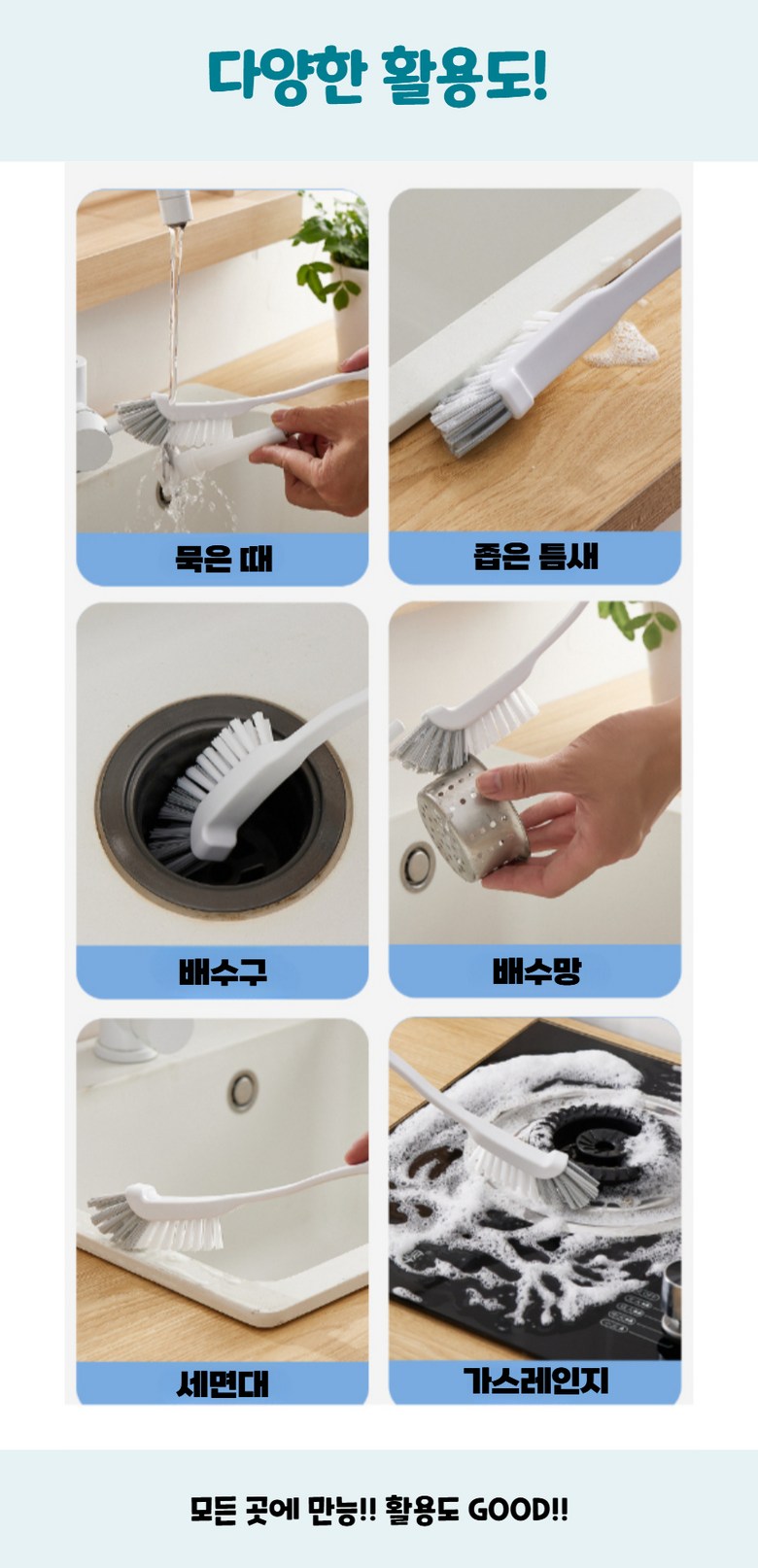 다양한 활용도!

묵은 때

좁은 틈새

배수구

배수망

세면대

가스레인지

모든 곳에 만능!! 활용도 GOOD!!