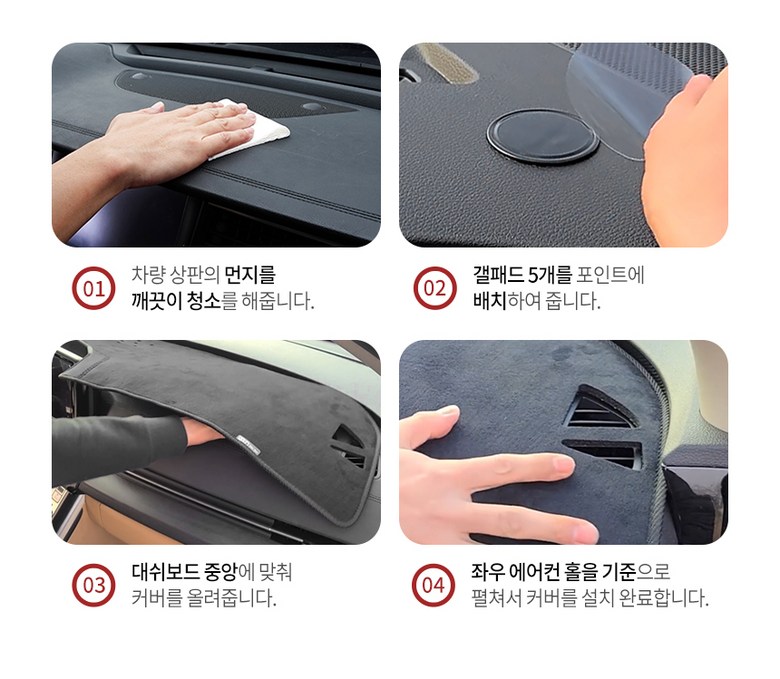 01 차량 상판의 먼지를 깨끗이 청소를 해줍니다.

02 갤패드 5개를 포인트에 배치하여 줍니다.

03 대쉬보드 중앙에 맞춰 커버를 올려줍니다.

04 좌우 에어컨 홀을 기준으로 펼쳐서 커버를 설치 완료합니다.