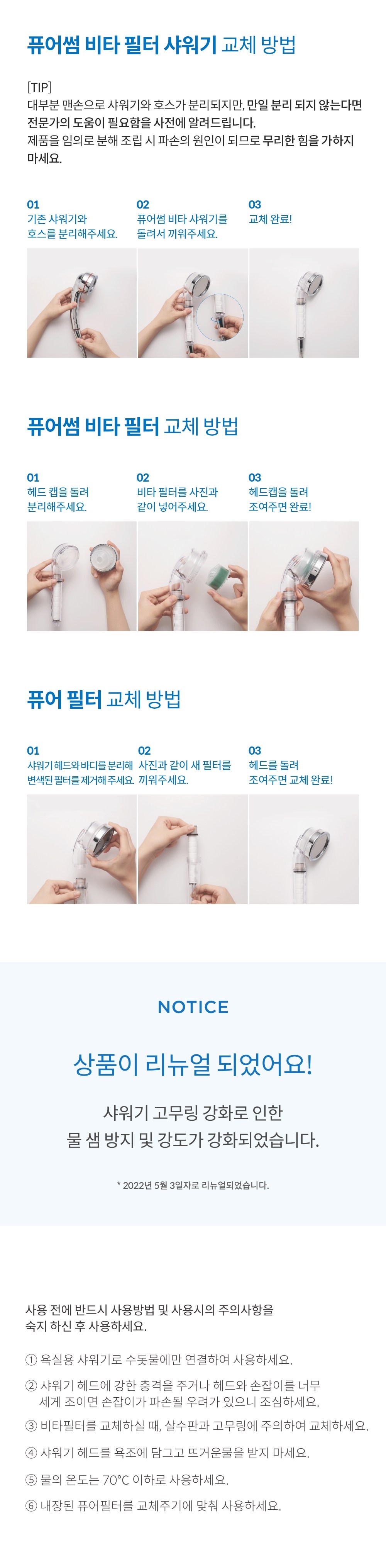 퓨어썸 비타 필터 샤워기 교체 방법

[TIP]
대부분 맨손으로 샤워기와 호스가 분리되지만, 만일 분리 되지 않는다면 전문가의 도움이 필요함을 사전에 알려드립니다.
제품을 임의로 분해 조립 시 파손의 원인이 되므로 무리한 힘을 가하지 마세요.

01
기존 샤워기와 호스를 분리해주세요.

02
퓨어썸 비타 샤워기를 돌려서 끼워주세요.

03
교체 완료!

퓨어썸 비타 필터 교체 방법

01
헤드 캡을 돌려 분리해주세요.

02
비타 필터를 사진과 같이 넣어주세요.

03
헤드캡을 돌려 조여주면 완료!

퓨어 필터 교체 방법

01
샤워기 헤드와 바디를 분리해 변색된 필터를 제거해 주세요.

02
사진과 같이 새 필터를 끼워주세요.

03
헤드를 돌려 조여주면 교체 완료!

NOTICE

상품이 리뉴얼 되었어요!

샤워기 고무링 강화로 인한
물 샘 방지 및 강도가 강화되었습니다.

* 2022년 5월 3일자로 리뉴얼되었습니다.

사용 전에 반드시 사용방법 및 사용시의 주의사항을 숙지 하신 후 사용하세요.

① 욕실용 샤워기로 수돗물에만 연결하여 사용하세요.
② 샤워기 헤드에 강한 충격을 주거나 헤드와 손잡이를 너무 세게 조이면 손잡이가 파손될 우려가 있으니 조심하세요.
③ 비타필터를 교체하실 때, 살수판과 고무링에 주의하여 교체하세요.
④ 샤워기 헤드를 욕조에 담그고 뜨거운물을 받지 마세요.
⑤ 물의 온도는 70°C 이하로 사용하세요.
⑥ 내장된 퓨어필터를 교체주기에 맞춰 사용하세요.