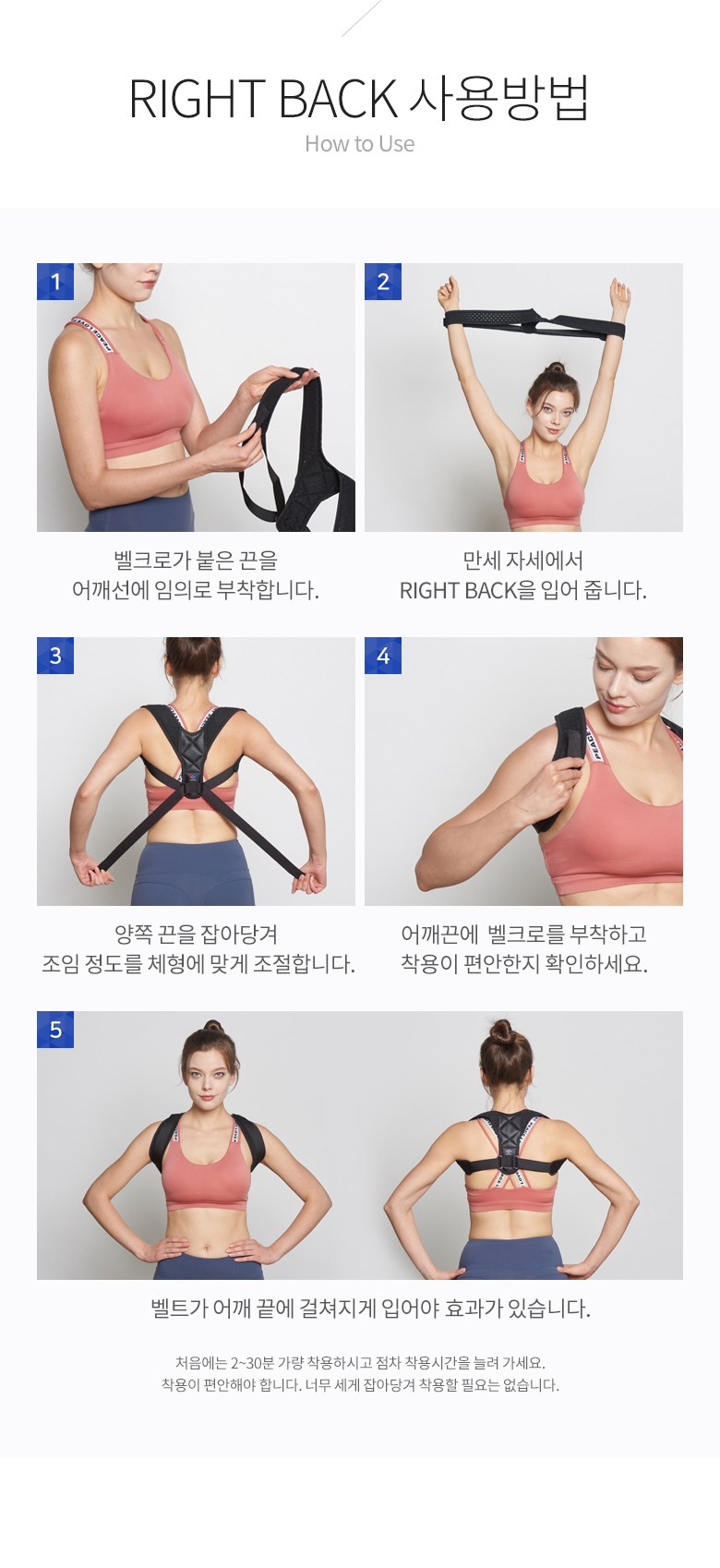 RIGHT BACK 사용방법
How to Use

1

벨크로가 붙은 끈을 어깨선에 임의로 부착합니다.

2

만세 자세에서 RIGHT BACK을 입어 줍니다.

3

양쪽 끈을 잡아당겨 조임 정도를 체형에 맞게 조절합니다.

4

어깨끈에 벨크로를 부착하고 착용이 편안한지 확인하세요.

5

벨트가 어깨 끝에 걸쳐지게 입어야 효과가 있습니다.

처음에는 2~30분 가량 착용하시고 점차 착용시간을 늘려 가세요.
착용이 편안해야 합니다. 너무 세게 잡아당겨 착용할 필요는 없습니다.