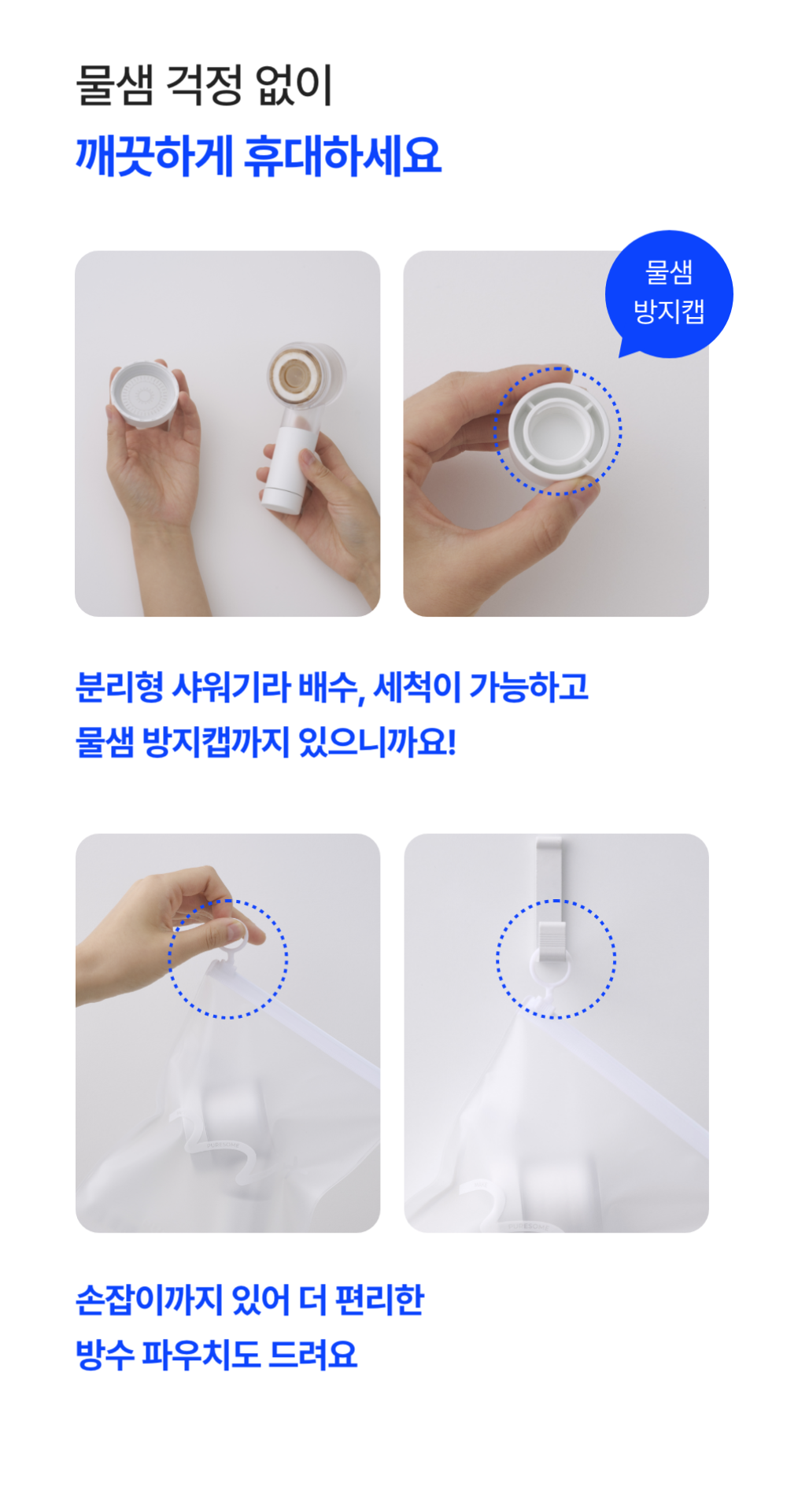 물샘 걱정 없이
깨끗하게 휴대하세요

물샘
방지캡

분리형 샤워기라 배수, 세척이 가능하고
물샘 방지캡까지 있으니까요!

손잡이까지 있어 더 편리한
방수 파우치도 드려요