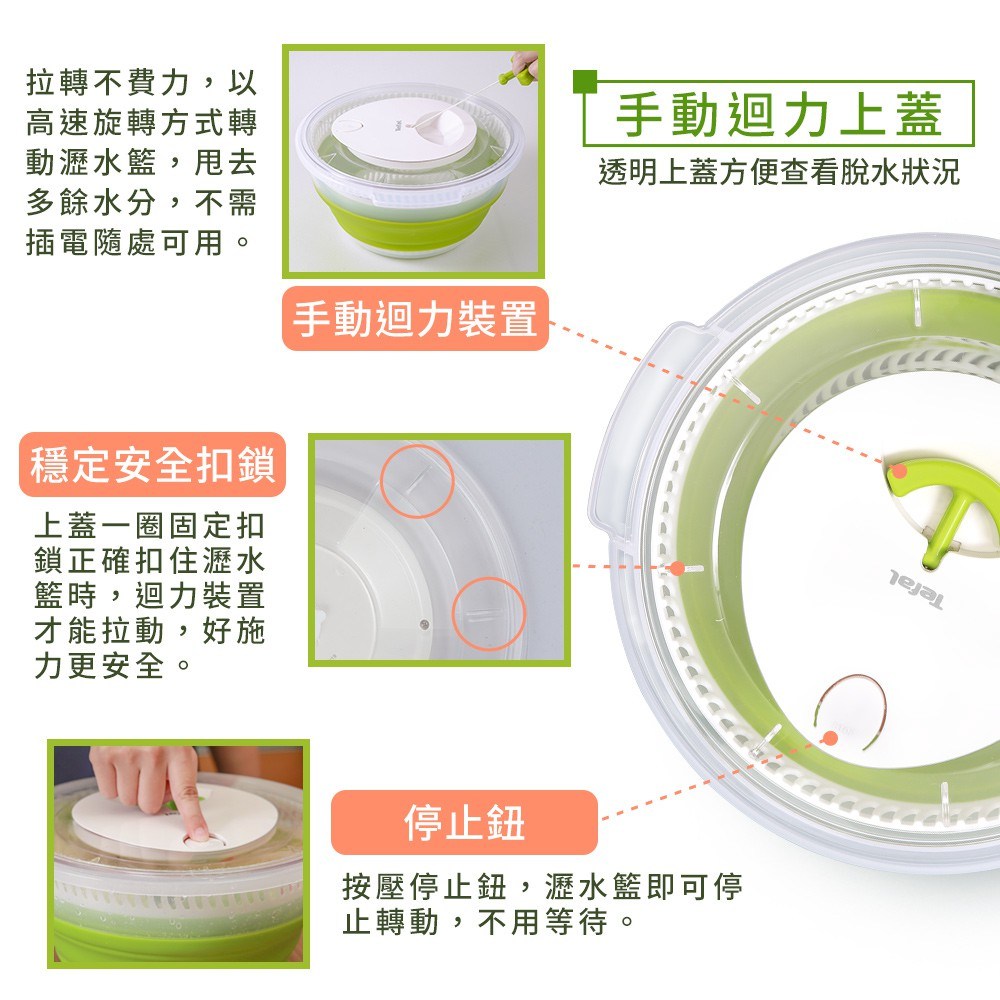 拉轉不費力，以高速旋轉方式轉動瀝水籃，甩去多餘水分，不需插電隨處可用。

手動迴力上蓋
透明上蓋方便查看脫水狀況

手動迴力裝置

穩定安全扣鎖
上蓋一圈固定扣鎖正確扣住瀝水籃時，迴力裝置才能拉動，好施力更安全。

Tefal

停止鈕
按壓停止鈕，瀝水籃即可停止轉動，不用等待。