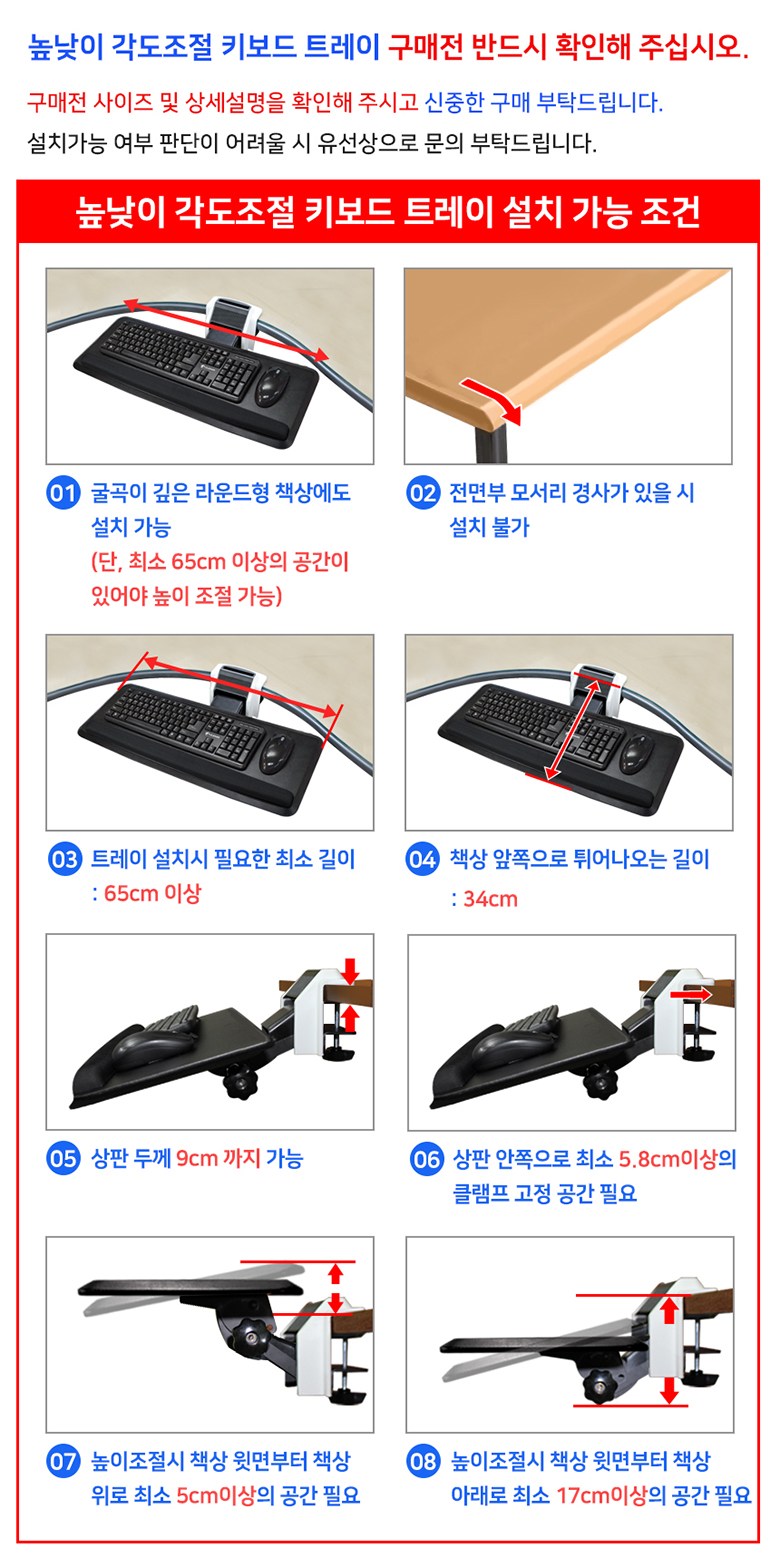 높낮이 각도조절 키보드 트레이 구매전 반드시 확인해 주십시오.

구매전 사이즈 및 상세설명을 확인해 주시고 신중한 구매 부탁드립니다.
설치가능 여부 판단이 어려울 시 유선상으로 문의 부탁드립니다.

높낮이 각도조절 키보드 트레이 설치 가능 조건

01 굴곡이 깊은 라운드형 책상에도 설치 가능
(단, 최소 65cm 이상의 공간이 있어야 높이 조절 가능)

02 전면부 모서리 경사가 있을 시 설치 불가

03 트레이 설치시 필요한 최소 길이 : 65cm 이상

04 책상 앞쪽으로 튀어나오는 길이 : 34cm

05 상판 두께 9cm 까지 가능

06 상판 안쪽으로 최소 5.8cm이상의 클램프 고정 공간 필요

07 높이조절시 책상 윗면부터 책상 위로 최소 5cm이상의 공간 필요

08 높이조절시 책상 윗면부터 책상 아래로 최소 17cm이상의 공간 필요