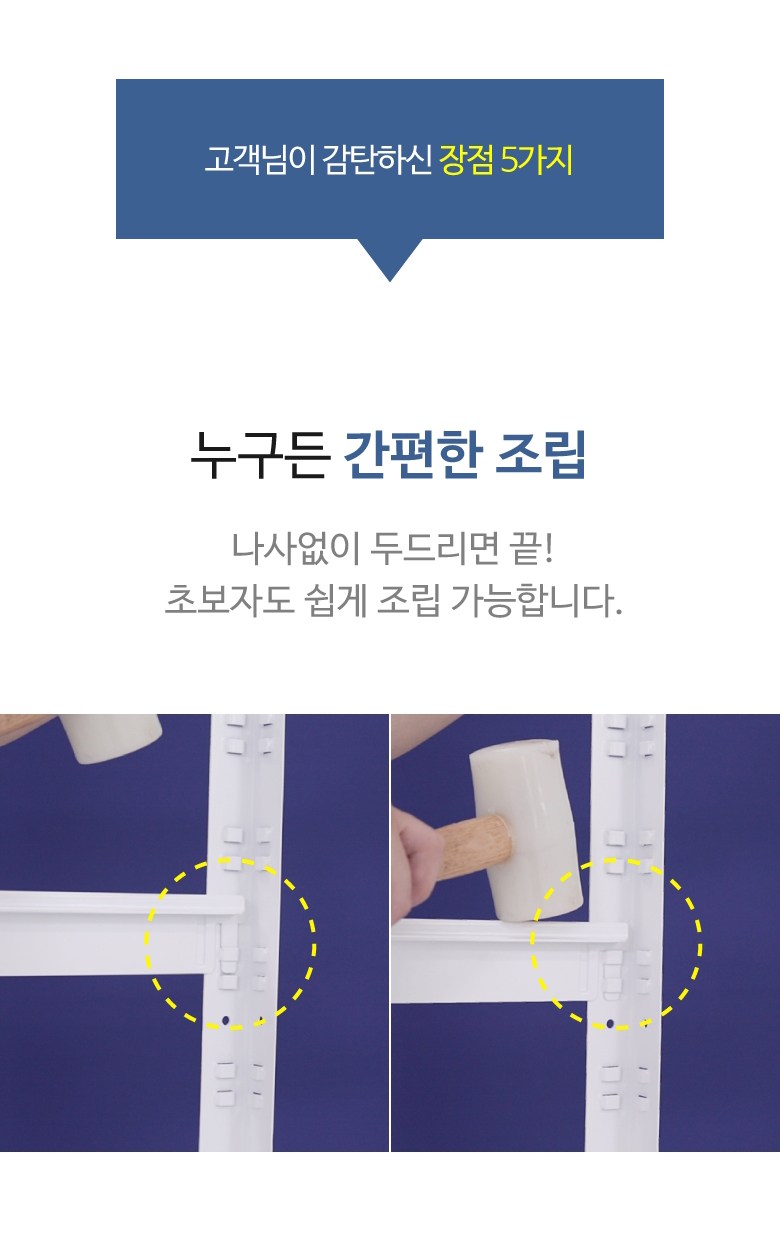 고객님이 감탄하신 장점 5가지

누구든 간편한 조립

나사없이 두드리면 끝!
초보자도 쉽게 조립 가능합니다.