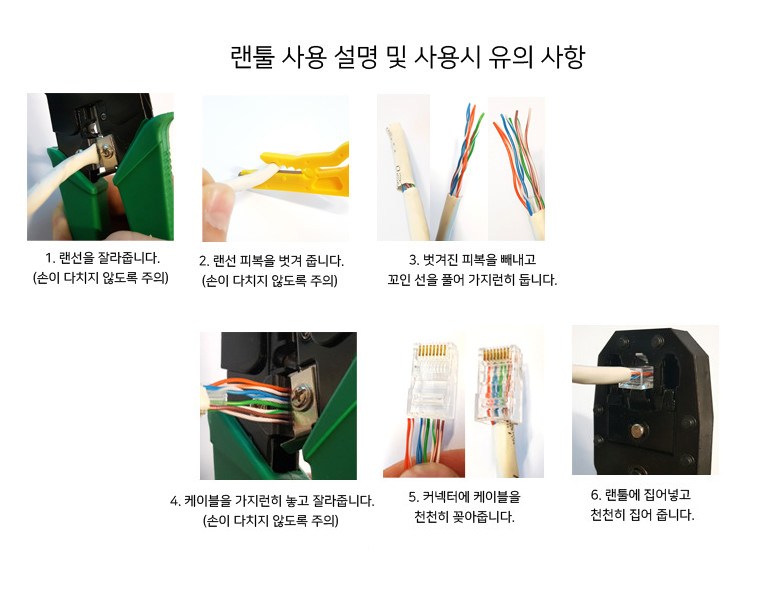 랜툴 사용 설명 및 사용시 유의 사항

1. 랜선을 잘라줍니다.
(손이 다치지 않도록 주의)

2. 랜선 피복을 벗겨 줍니다.
(손이 다치지 않도록 주의)

3. 벗겨진 피복을 빼내고
꼬인 선을 풀어 가지런히 둡니다.

4. 케이블을 가지런히 놓고 잘라줍니다.
(손이 다치지 않도록 주의)

5. 커넥터에 케이블을
천천히 꽂아줍니다.

6. 랜툴에 집어넣고
천천히 집어 줍니다.