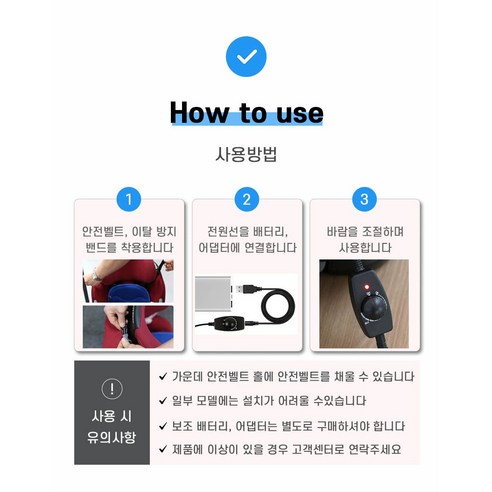 How to use

사용방법

1
안전벨트, 이탈 방지 밴드를 착용합니다

2
전원선을 배터리, 어댑터에 연결합니다

3
바람을 조절하며 사용합니다

!
사용 시 유의사항

✓ 가운데 안전벨트 홀에 안전벨트를 채울 수 있습니다
✓ 일부 모델에는 설치가 어려울 수있습니다
✓ 보조 배터리, 어댑터는 별도로 구매하셔야 합니다
✓ 제품에 이상이 있을 경우 고객센터로 연락주세요