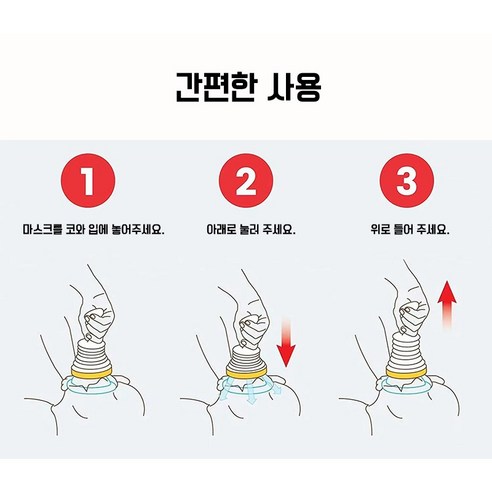 간편한 사용

1
마스크를 코와 입에 놓어주세요.

2
아래로 눌러 주세요.

3
위로 들어 주세요.