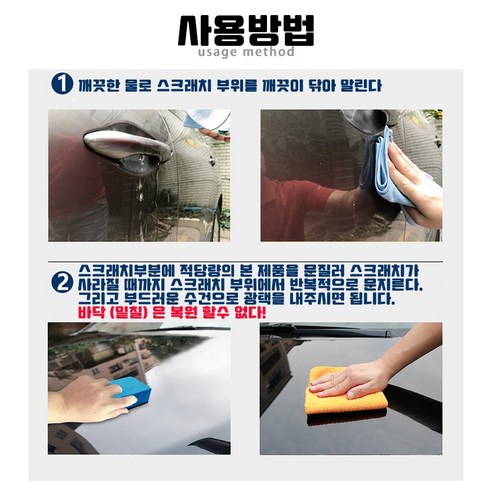 사용방법
usage method

1 깨끗한 물로 스크래치 부위를 깨끗이 닦아 말린다

2 스크래치부분에 적당량의 본 제품을 문질러 스크래치가 사라질 때까지 스크래치 부위에서 반복적으로 문지른다. 그리고 부드러운 수건으로 광택을 내주시면 됩니다.
바닥 (밑칠) 은 복원 할수 없다!