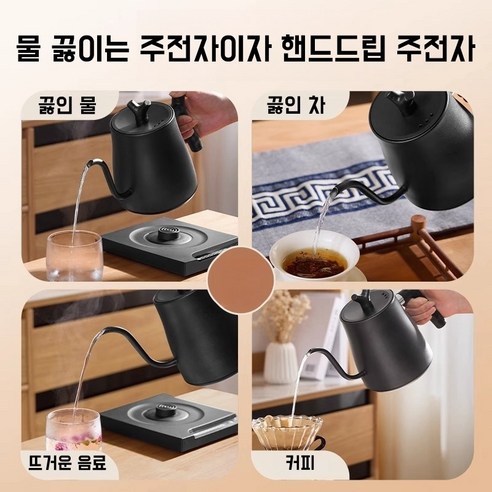 물 끓이는 주전자이자 핸드드립 주전자

끓인 물

끓인 차

뜨거운 음료

커피