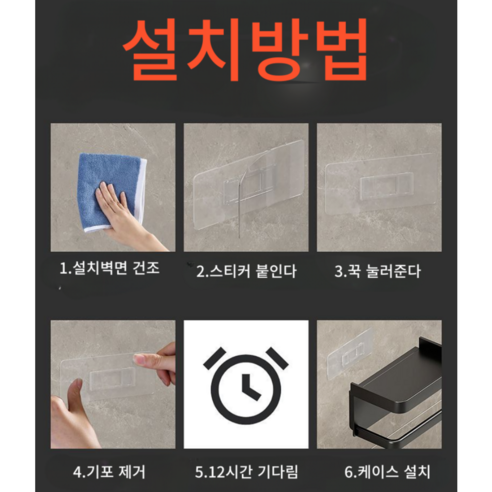 설치방법

1.설치벽면 건조

2.스티커 붙인다

3.꾹 눌러준다

4.기포 제거

5.12시간 기다림

6.케이스 설치