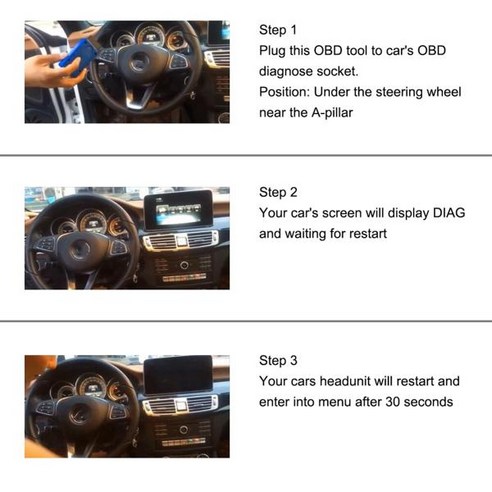 Step 1
Plug this OBD tool to car's OBD diagnose socket.
Position: Under the steering wheel near the A-pillar

Step 2
Your car's screen will display DIAG and waiting for restart

Step 3
Your cars headunit will restart and enter into menu after 30 seconds