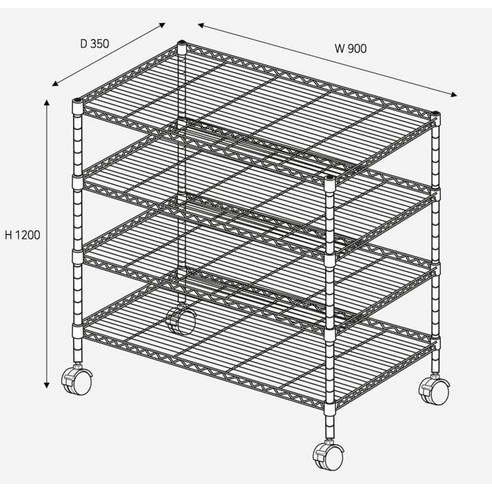 D 350

W 900

H 1200