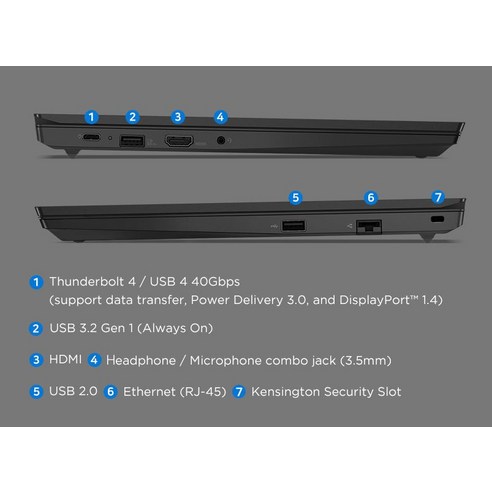 1 2 3 4

5 6 7

1 Thunderbolt 4 / USB 4 40Gbps (support data transfer, Power Delivery 3.0, and DisplayPort™ 1.4)

2 USB 3.2 Gen 1 (Always On)

3 HDMI 4 Headphone / Microphone combo jack (3.5mm)

5 USB 2.0 6 Ethernet (RJ-45) 7 Kensington Security Slot