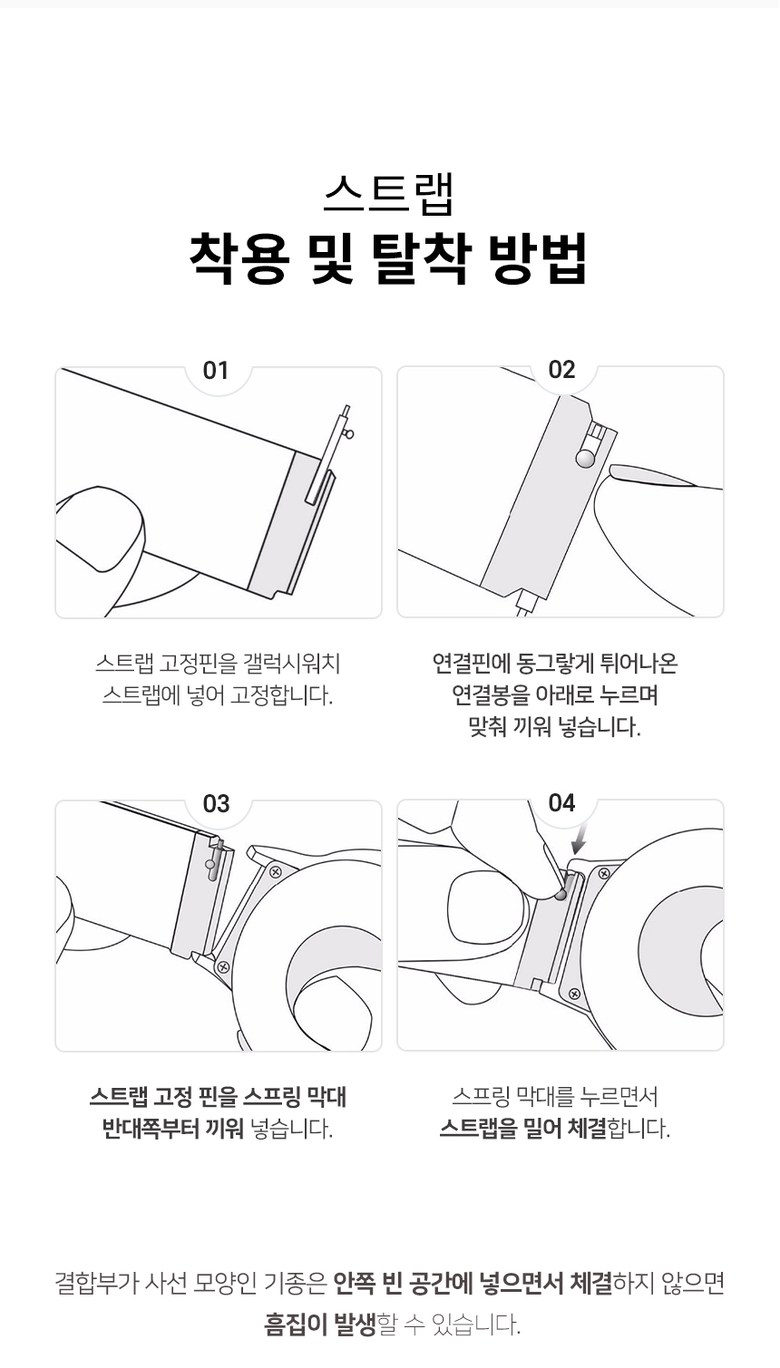 스트랩
착용 및 탈착 방법

01

스트랩 고정핀을 갤럭시워치 스트랩에 넣어 고정합니다.

02

연결핀에 동그랗게 튀어나온 연결봉을 아래로 누르며 맞춰 끼워 넣습니다.

03

스트랩 고정 핀을 스프링 막대 반대쪽부터 끼워 넣습니다.

04

스프링 막대를 누르면서 스트랩을 밀어 체결합니다.

결합부가 사선 모양인 기종은 안쪽 빈 공간에 넣으면서 체결하지 않으면 흠집이 발생할 수 있습니다.