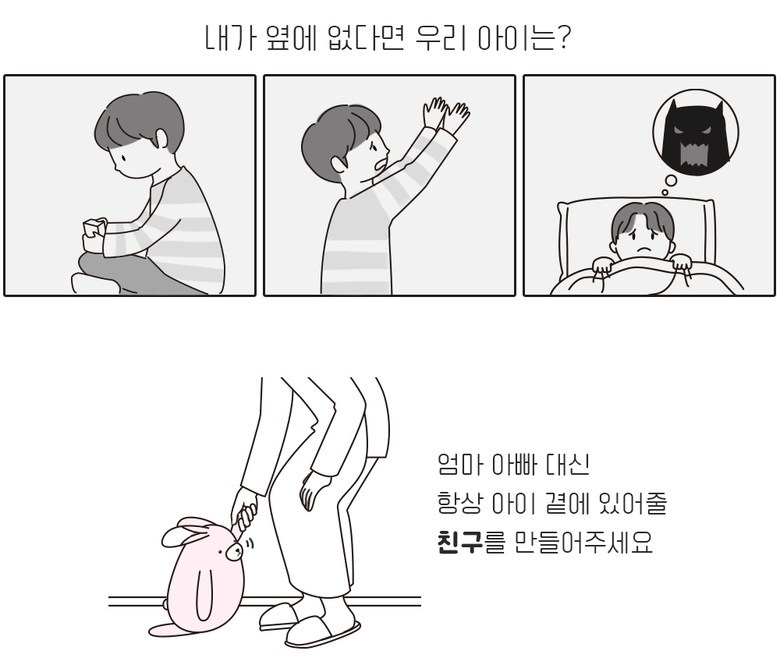 내가 옆에 없다면 우리 아이는?

엄마 아빠 대신
항상 아이 곁에 있어줄
친구를 만들어주세요