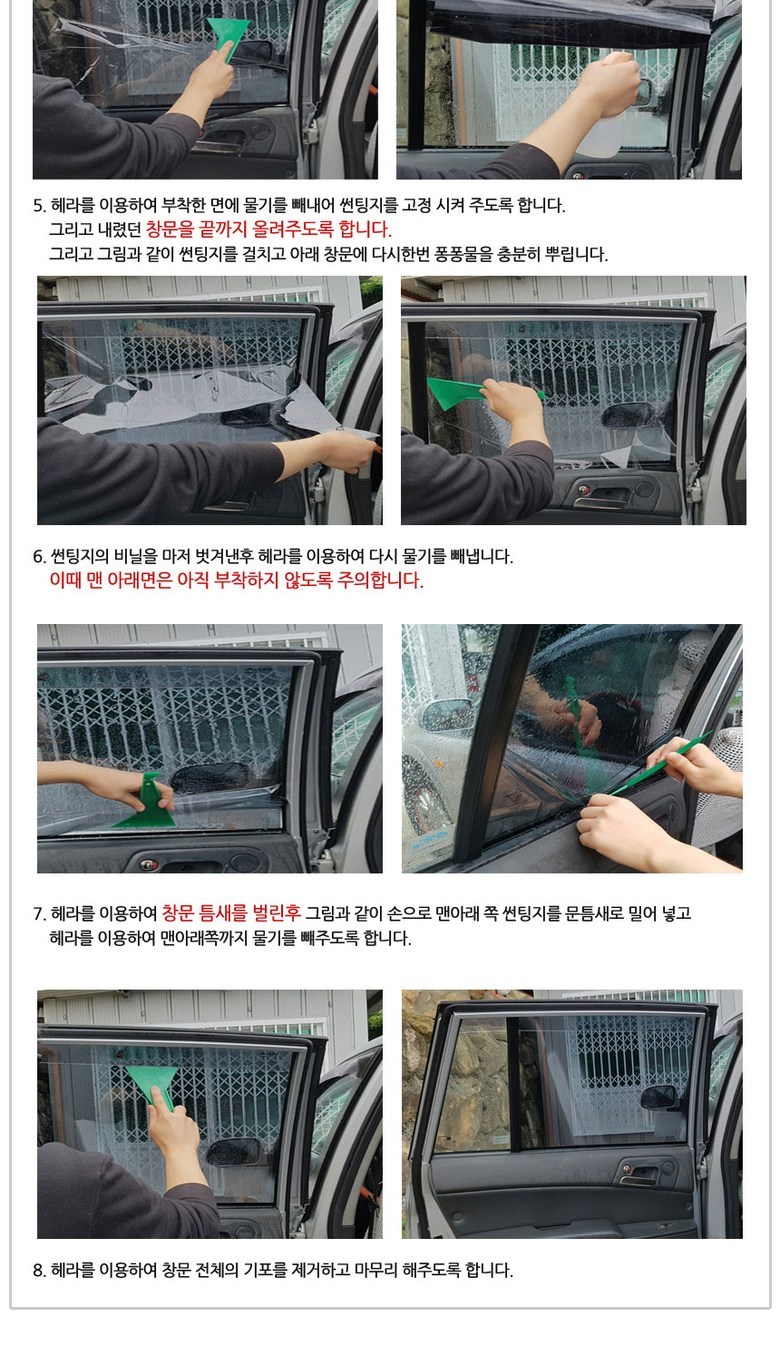 5. 헤라를 이용하여 부착한 면에 물기를 빼내어 썬팅지를 고정 시켜 주도록 합니다.
그리고 내렸던 창문을 끝까지 올려주도록 합니다.
그리고 그림과 같이 썬팅지를 걸치고 아래 창문에 다시한번 퐁퐁물을 충분히 뿌립니다.

6. 썬팅지의 비닐을 마저 벗겨낸후 헤라를 이용하여 다시 물기를 빼냅니다.
이때 맨 아래면은 아직 부착하지 않도록 주의합니다.

7. 헤라를 이용하여 창문 틈새를 벌린후 그림과 같이 손으로 맨아래 쪽 썬팅지를 문틈새로 밀어 넣고
헤라를 이용하여 맨아래쪽까지 물기를 빼주도록 합니다.

8. 헤라를 이용하여 창문 전체의 기포를 제거하고 마무리 해주도록 합니다.