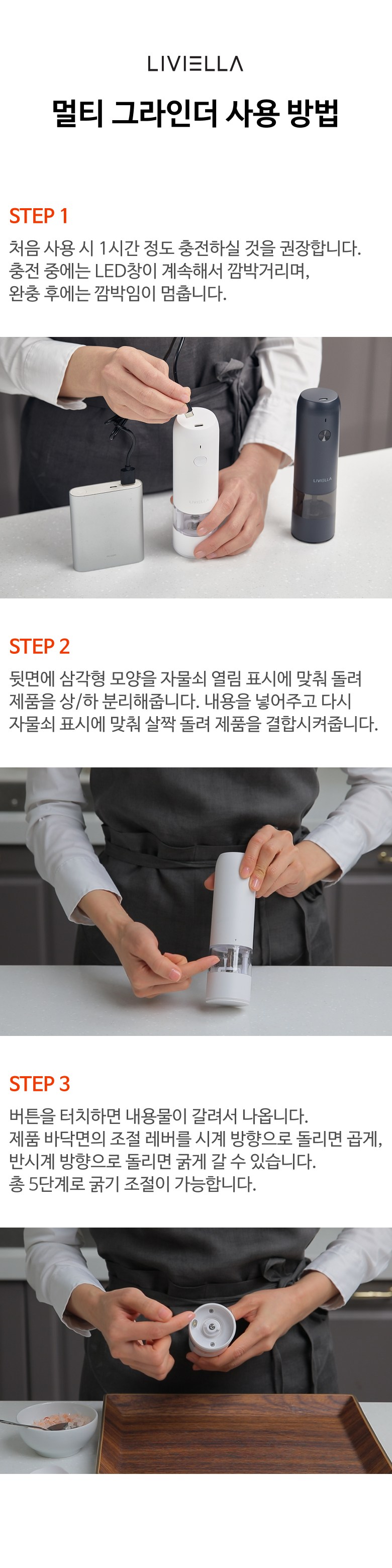 LIVIELLA

멀티 그라인더 사용 방법

STEP 1

처음 사용 시 1시간 정도 충전하실 것을 권장합니다. 충전 중에는 LED창이 계속해서 깜박거리며, 완충 후에는 깜박임이 멈춥니다.

LIVIELLA

STEP 2

뒷면에 삼각형 모양을 자물쇠 열림 표시에 맞춰 돌려 제품을 상/하 분리해줍니다. 내용을 넣어주고 다시 자물쇠 표시에 맞춰 살짝 돌려 제품을 결합시켜줍니다.

STEP 3

버튼을 터치하면 내용물이 갈려서 나옵니다. 제품 바닥면의 조절 레버를 시계 방향으로 돌리면 곱게, 반시계 방향으로 돌리면 굵게 갈 수 있습니다. 총 5단계로 굵기 조절이 가능합니다.