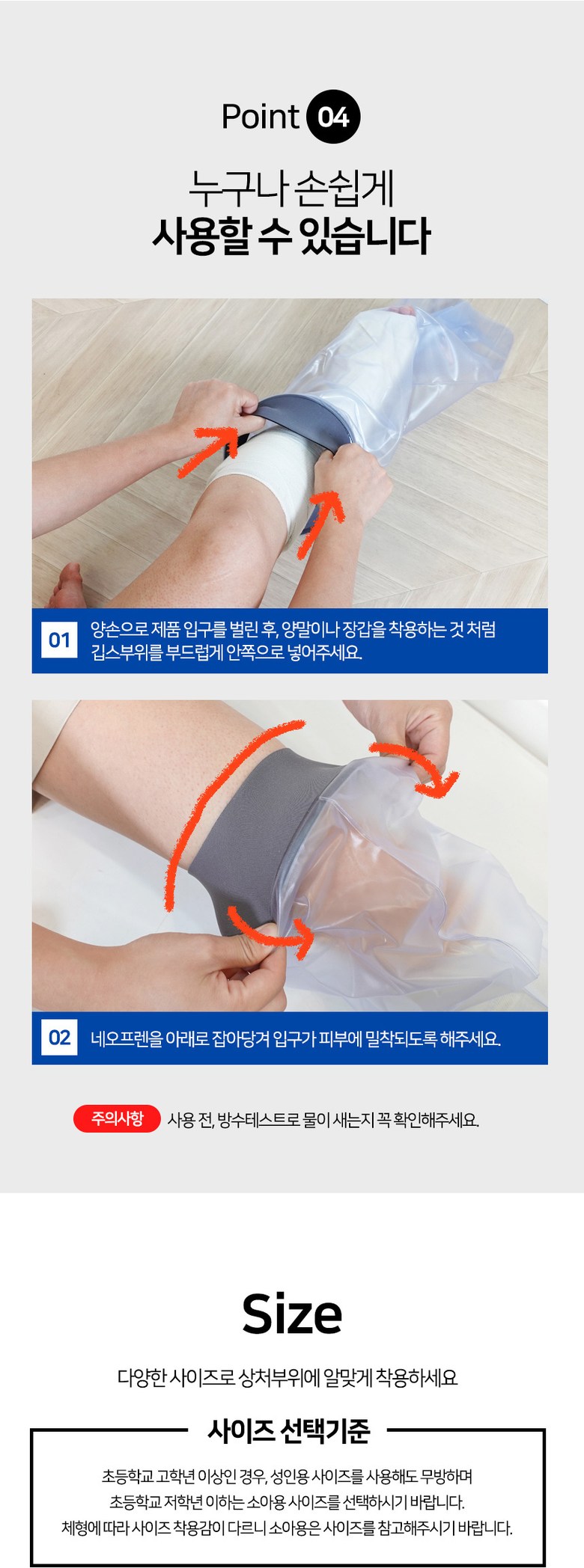 Point 04

누구나 손쉽게
사용할 수 있습니다

01 양손으로 제품 입구를 벌린 후, 양말이나 장갑을 착용하는 것 처럼 깁스부위를 부드럽게 안쪽으로 넣어주세요.

02 네오프렌을 아래로 잡아당겨 입구가 피부에 밀착되도록 해주세요.

주의사항 사용 전, 방수테스트로 물이 새는지 꼭 확인해주세요.

Size

다양한 사이즈로 상처부위에 알맞게 착용하세요

사이즈 선택기준

초등학교 고학년 이상인 경우, 성인용 사이즈를 사용해도 무방하며
초등학교 저학년 이하는 소아용 사이즈를 선택하시기 바랍니다.
체형에 따라 사이즈 착용감이 다르니 소아용은 사이즈를 참고해주시기 바랍니다.