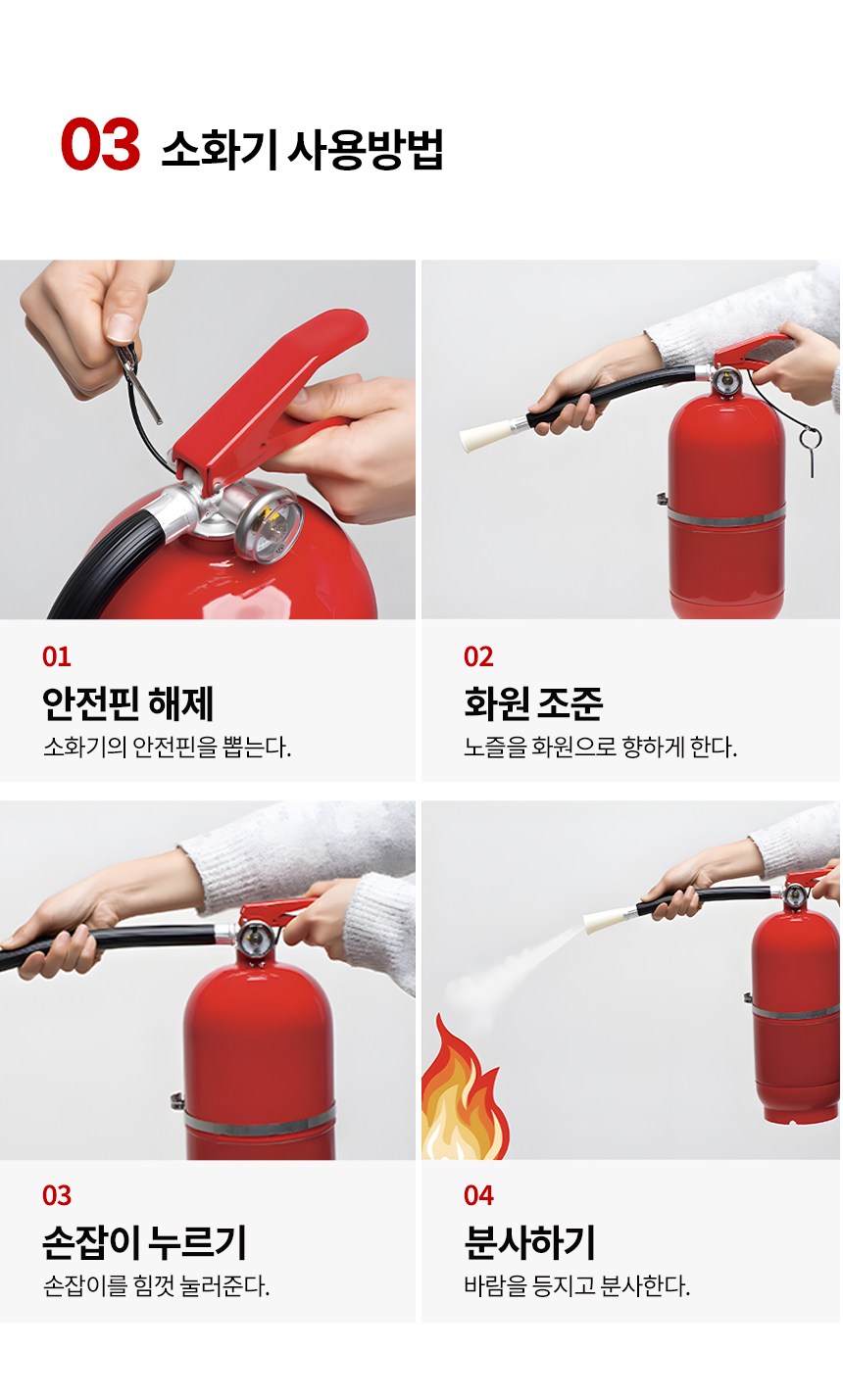 03 소화기 사용방법

01
안전핀 해제
소화기의 안전핀을 뽑는다.

02
화원 조준
노즐을 화원으로 향하게 한다.

03
손잡이 누르기
손잡이를 힘껏 눌러준다.

04
분사하기
바람을 등지고 분사한다.