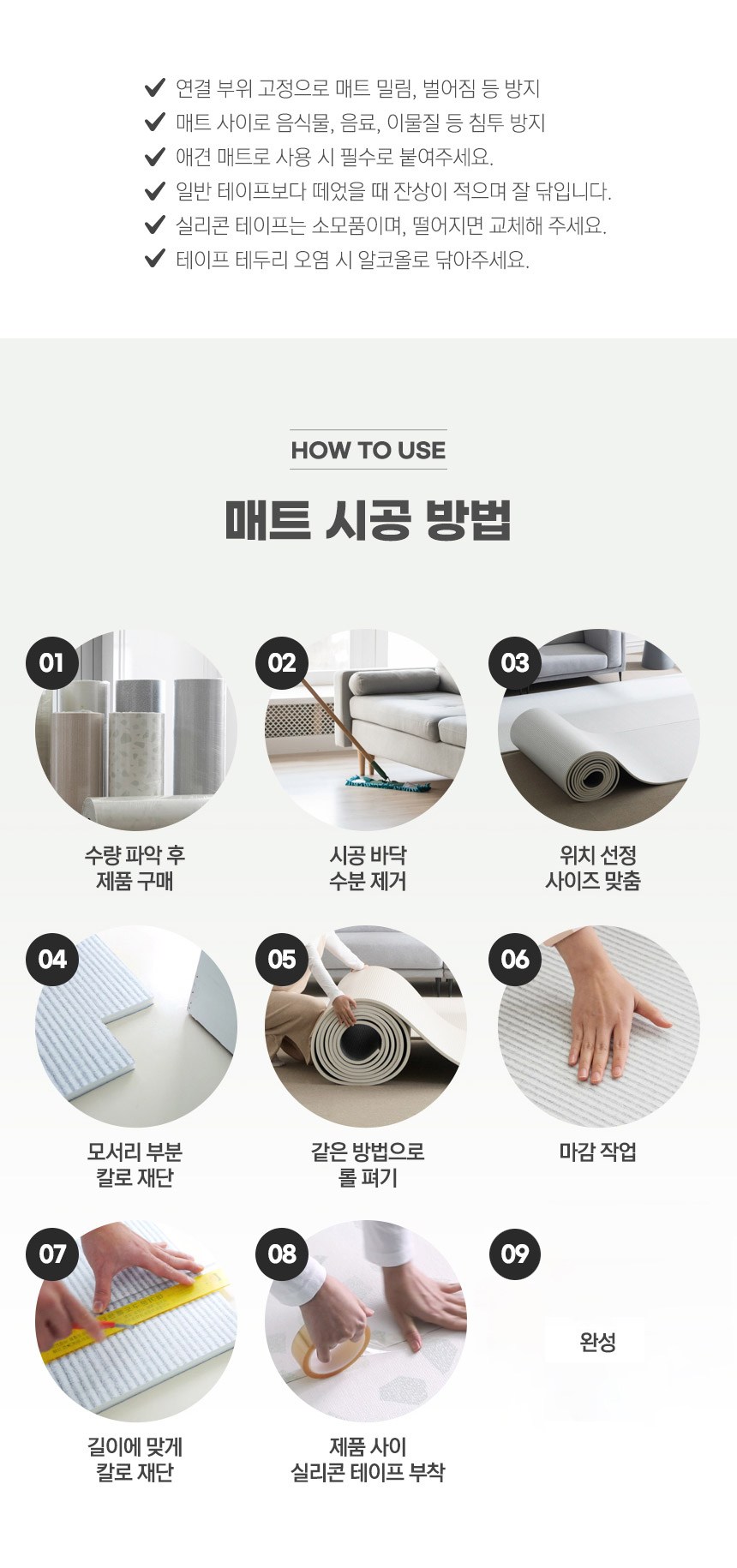 ✔ 연결 부위 고정으로 매트 밀림, 벌어짐 등 방지
✔ 매트 사이로 음식물, 음료, 이물질 등 침투 방지
✔ 애견 매트로 사용 시 필수로 붙여주세요.
✔ 일반 테이프보다 떼었을 때 잔상이 적으며 잘 닦입니다.
✔ 실리콘 테이프는 소모품이며, 떨어지면 교체해 주세요.
✔ 테이프 테두리 오염 시 알코올로 닦아주세요.

HOW TO USE

매트 시공 방법

01
수량 파악 후
제품 구매

02
시공 바닥
수분 제거

03
위치 선정
사이즈 맞춤

04
모서리 부분
칼로 재단

05
같은 방법으로
롤 펴기

06
마감 작업

07
길이에 맞게
칼로 재단

08
제품 사이
실리콘 테이프 부착

09
완성