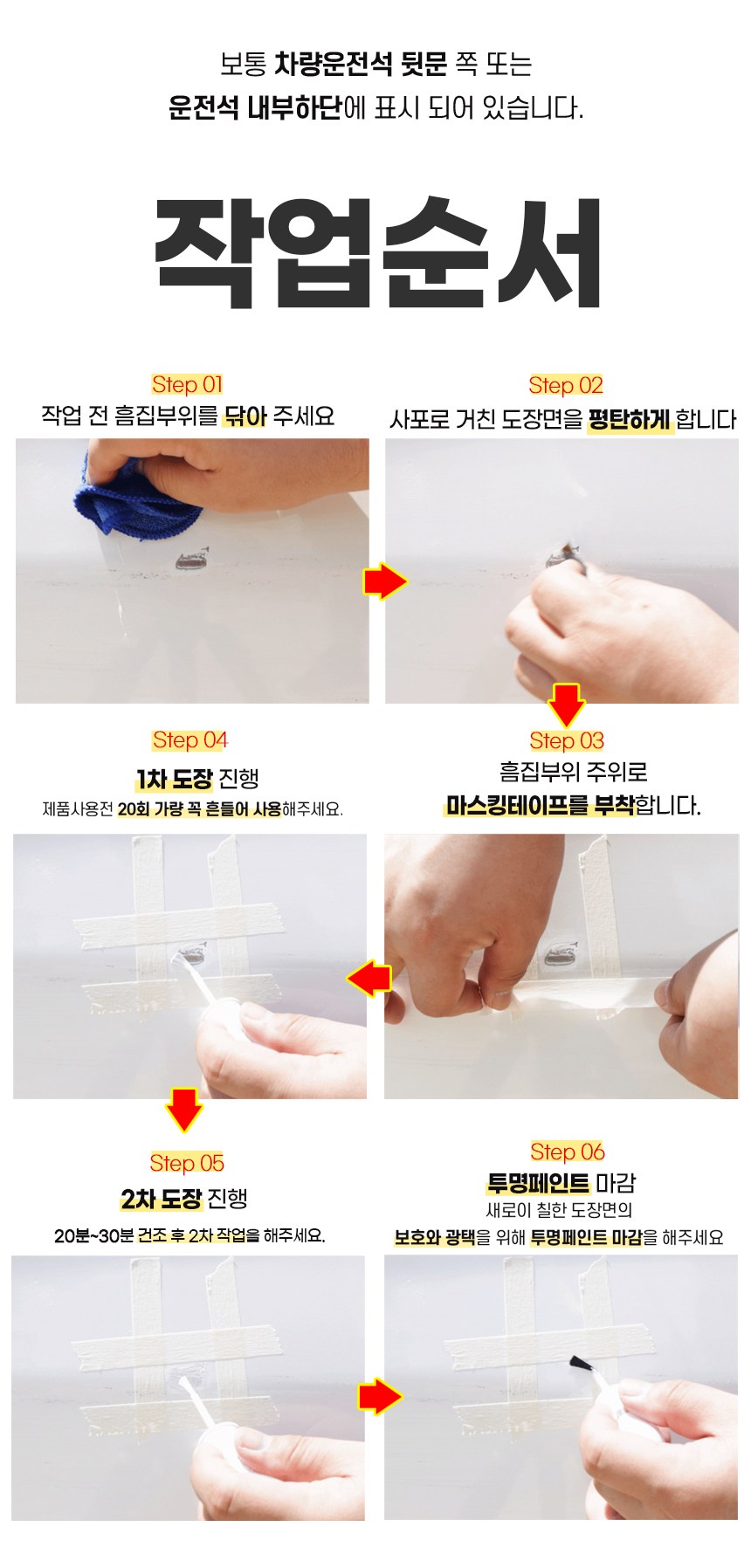 보통 차량운전석 뒷문 쪽 또는
운전석 내부하단에 표시 되어 있습니다.

작업순서

Step 01
작업 전 흠집부위를 닦아 주세요

Step 02
사포로 거친 도장면을 평탄하게 합니다

Step 04
1차 도장 진행
제품사용전 20회 가량 꼭 흔들어 사용해주세요.

Step 03
흠집부위 주위로
마스킹테이프를 부착합니다.

Step 05
2차 도장 진행
20분~30분 건조 후 2차 작업을 해주세요.

Step 06
투명페인트 마감
새로이 칠한 도장면의
보호와 광택을 위해 투명페인트 마감을 해주세요