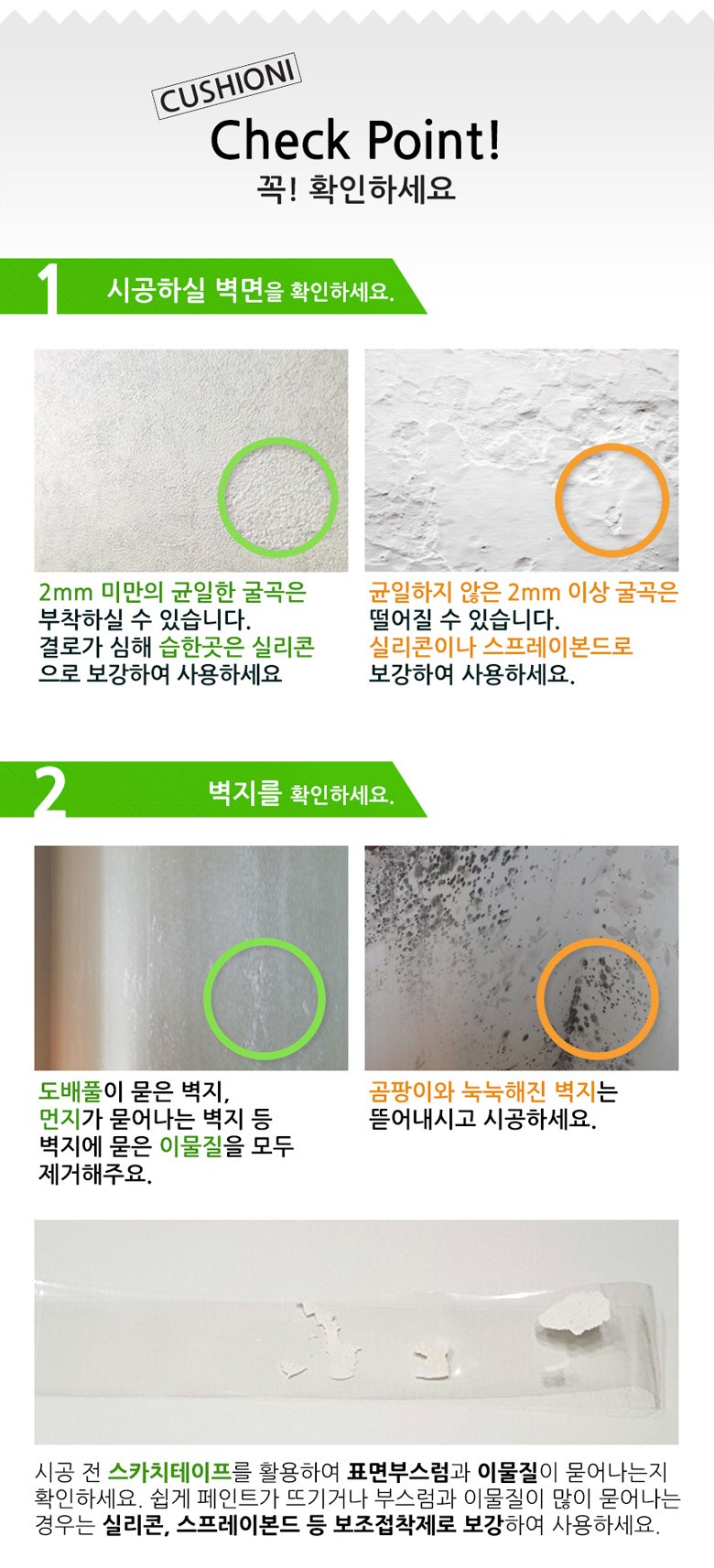 CUSHIONI
Check Point!
꼭! 확인하세요

1 시공하실 벽면을 확인하세요.

2mm 미만의 균일한 굴곡은 부착하실 수 있습니다. 결로가 심해 습한곳은 실리콘으로 보강하여 사용하세요

균일하지 않은 2mm 이상 굴곡은 떨어질 수 있습니다. 실리콘이나 스프레이본드로 보강하여 사용하세요.

2 벽지를 확인하세요.

도배풀이 묻은 벽지, 먼지가 묻어나는 벽지 등 벽지에 묻은 이물질을 모두 제거해주요.

곰팡이와 눅눅해진 벽지는 뜯어내시고 시공하세요.

시공 전 스카치테이프를 활용하여 표면부스럼과 이물질이 묻어나는지 확인하세요. 쉽게 페인트가 뜨기거나 부스럼과 이물질이 많이 묻어나는 경우는 실리콘, 스프레이본드 등 보조접착제로 보강하여 사용하세요.