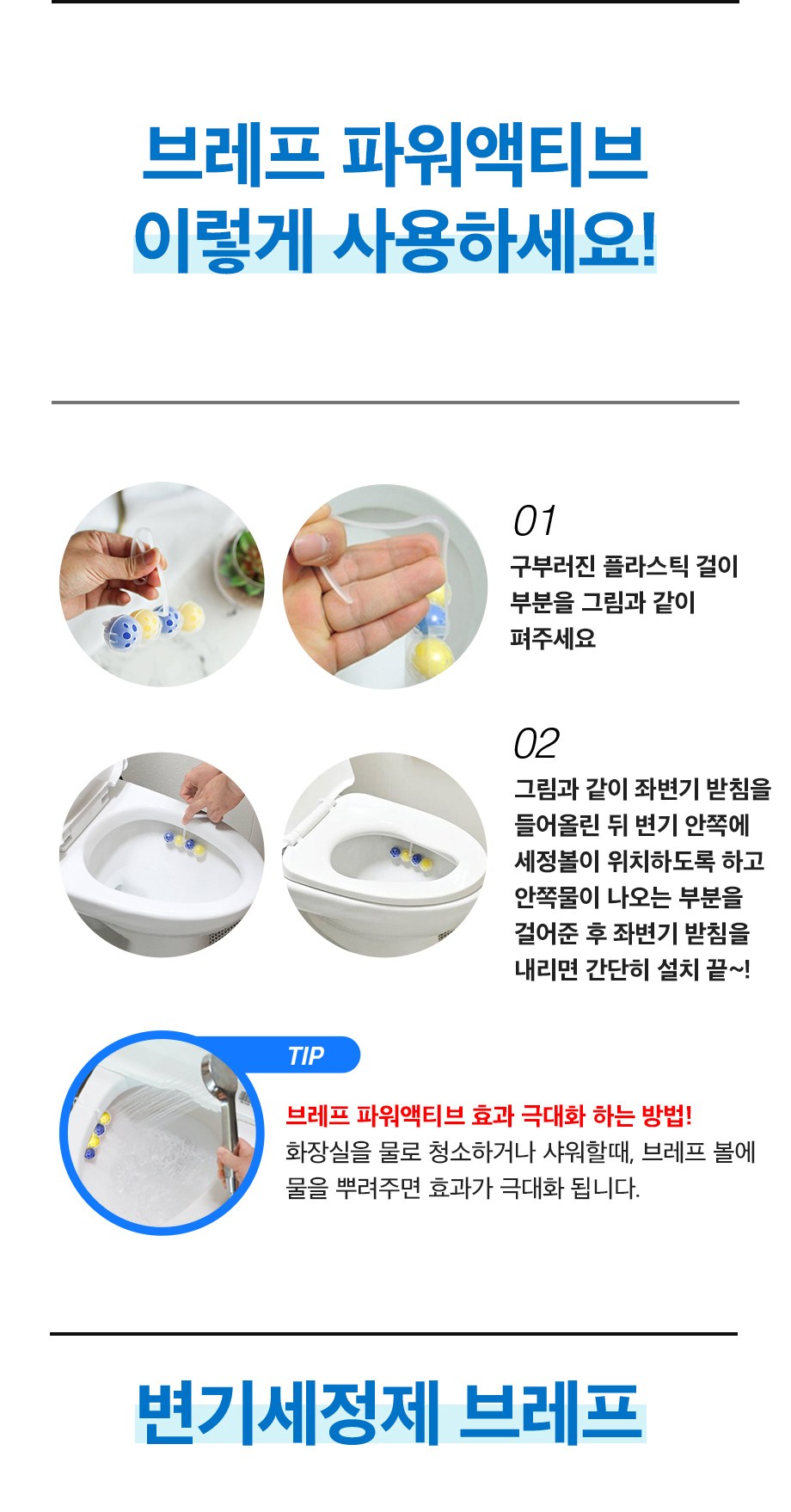 브레프 파워액티브
이렇게 사용하세요!

01
구부러진 플라스틱 걸이 부분을 그림과 같이 펴주세요

02
그림과 같이 좌변기 받침을 들어올린 뒤 변기 안쪽에 세정볼이 위치하도록 하고 안쪽물이 나오는 부분을 걸어준 후 좌변기 받침을 내리면 간단히 설치 끝~!

TIP
브레프 파워액티브 효과 극대화 하는 방법!
화장실을 물로 청소하거나 샤워할때, 브레프 볼에 물을 뿌려주면 효과가 극대화 됩니다.

변기세정제 브레프