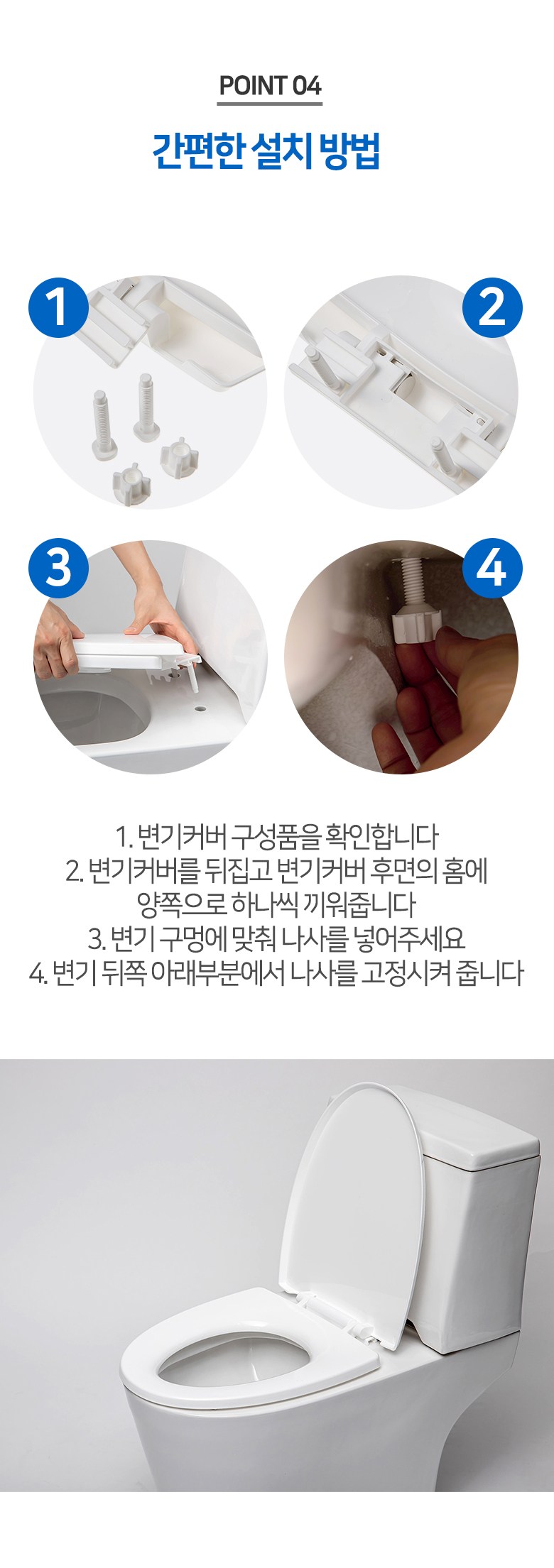 POINT 04

간편한 설치 방법

1

2

3

4

1. 변기커버 구성품을 확인합니다
2. 변기커버를 뒤집고 변기커버 후면의 홈에 양쪽으로 하나씩 끼워줍니다
3. 변기 구멍에 맞춰 나사를 넣어주세요
4. 변기 뒤쪽 아래부분에서 나사를 고정시켜 줍니다